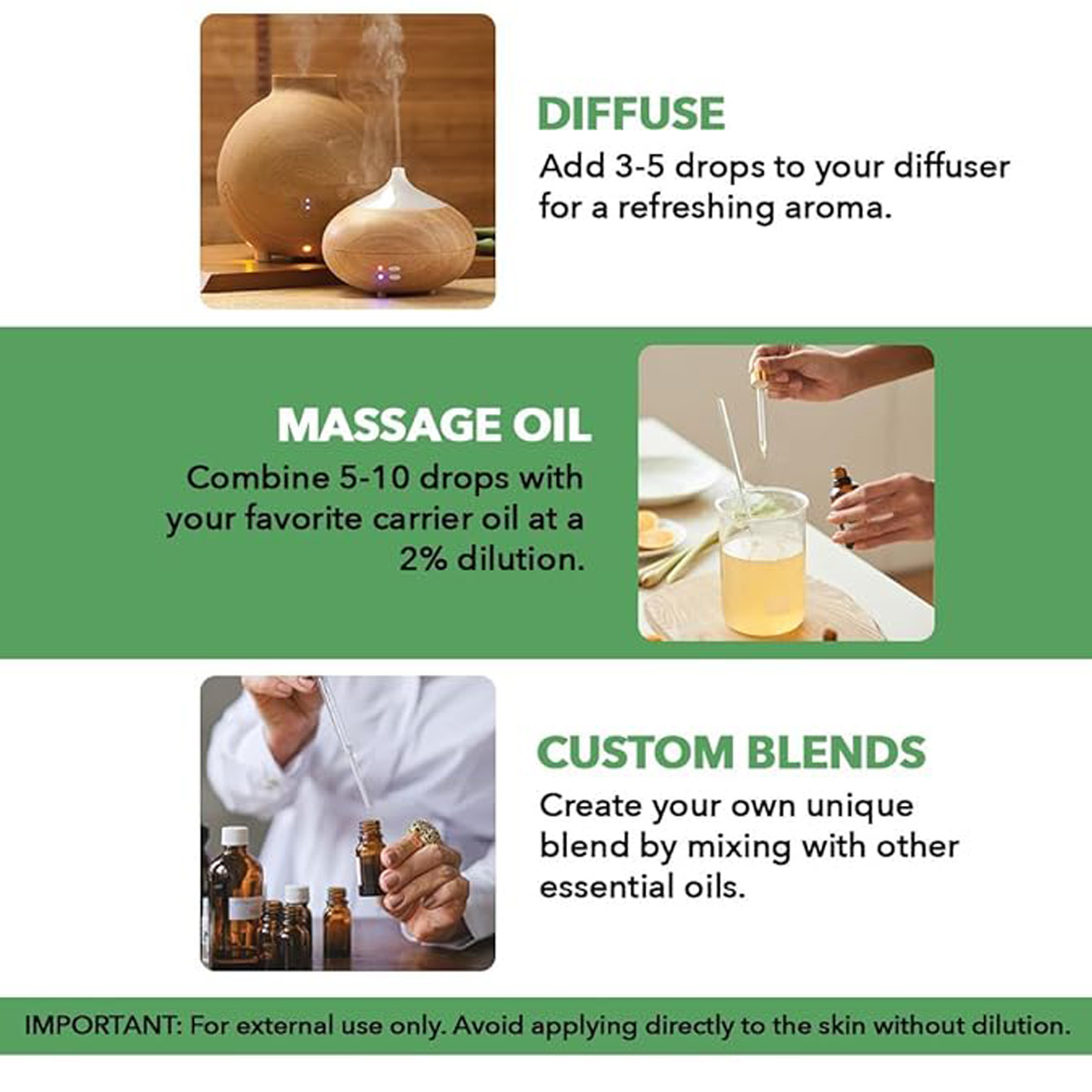 DIFFUSE
Add 3-5 drops to your diffuser for a refreshing aroma.

MASSAGE OIL
Combine 5-10 drops with your favorite carrier oil at a 2% dilution.

CUSTOM BLENDS
Create your own unique blend by mixing with other essential oils.

IMPORTANT: For external use only. Avoid applying directly to the skin without dilution.