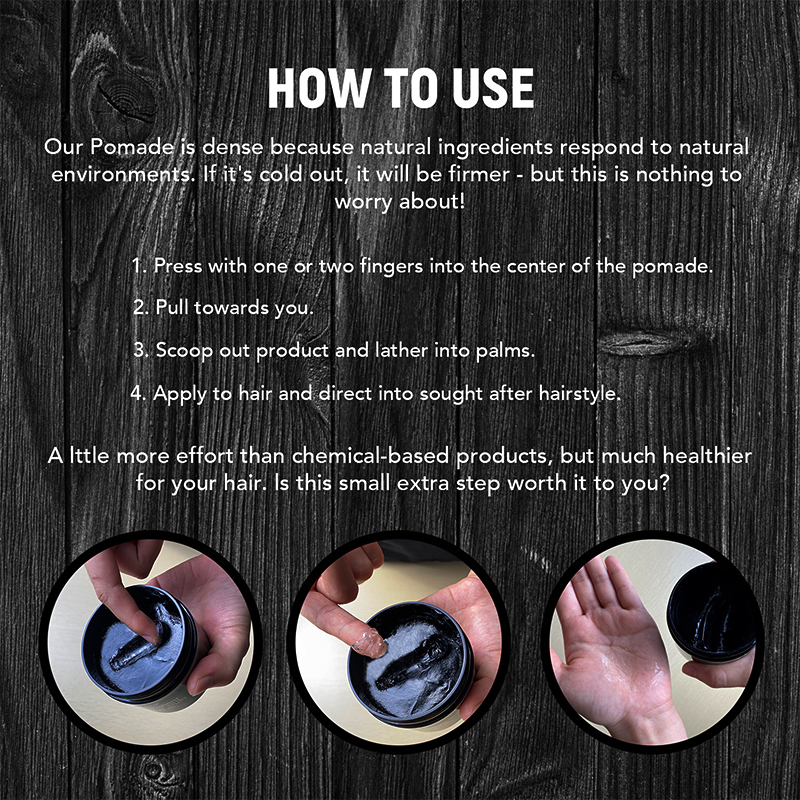 HOW TO USE

Our Pomade is dense because natural ingredients respond to natural environments. If it's cold out, it will be firmer - but this is nothing to worry about!

1. Press with one or two fingers into the center of the pomade.

2. Pull towards you.

3. Scoop out product and lather into palms.

4. Apply to hair and direct into sought after hairstyle.

A lttle more effort than chemical-based products, but much healthier for your hair. Is this small extra step worth it to you?