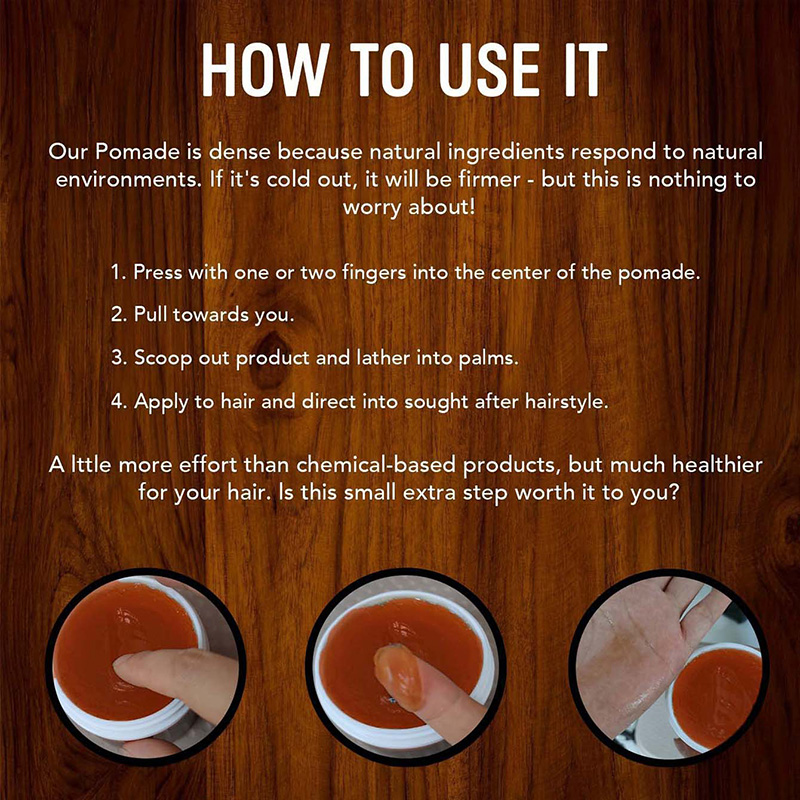 HOW TO USE IT

Our Pomade is dense because natural ingredients respond to natural environments. If it's cold out, it will be firmer - but this is nothing to worry about!

1. Press with one or two fingers into the center of the pomade.

2. Pull towards you.

3. Scoop out product and lather into palms.

4. Apply to hair and direct into sought after hairstyle.

A lttle more effort than chemical-based products, but much healthier for your hair. Is this small extra step worth it to you?