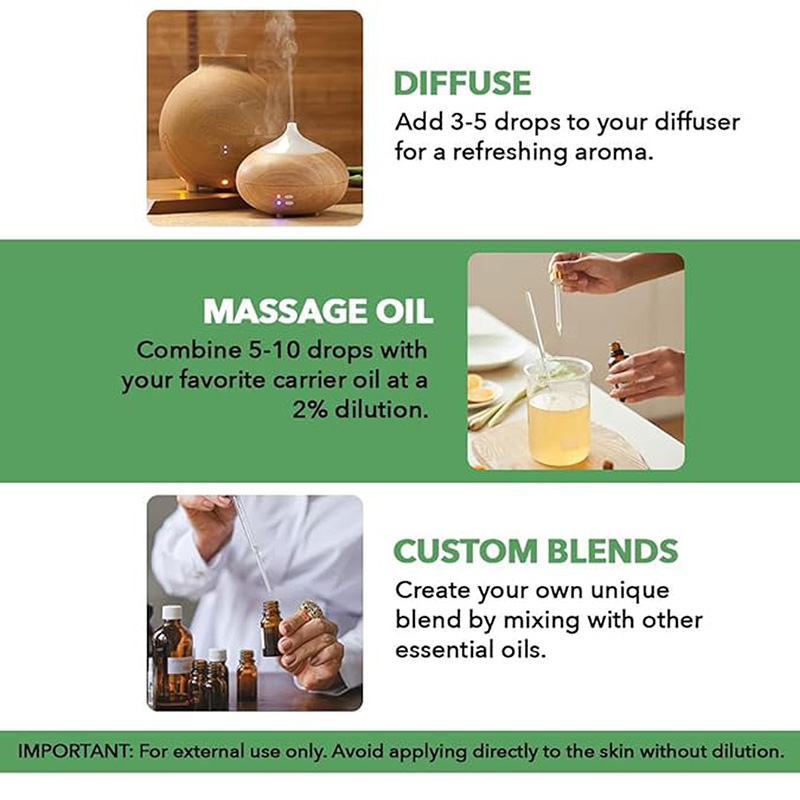 DIFFUSE
Add 3-5 drops to your diffuser for a refreshing aroma.

MASSAGE OIL
Combine 5-10 drops with your favorite carrier oil at a 2% dilution.

CUSTOM BLENDS
Create your own unique blend by mixing with other essential oils.

IMPORTANT: For external use only. Avoid applying directly to the skin without dilution.